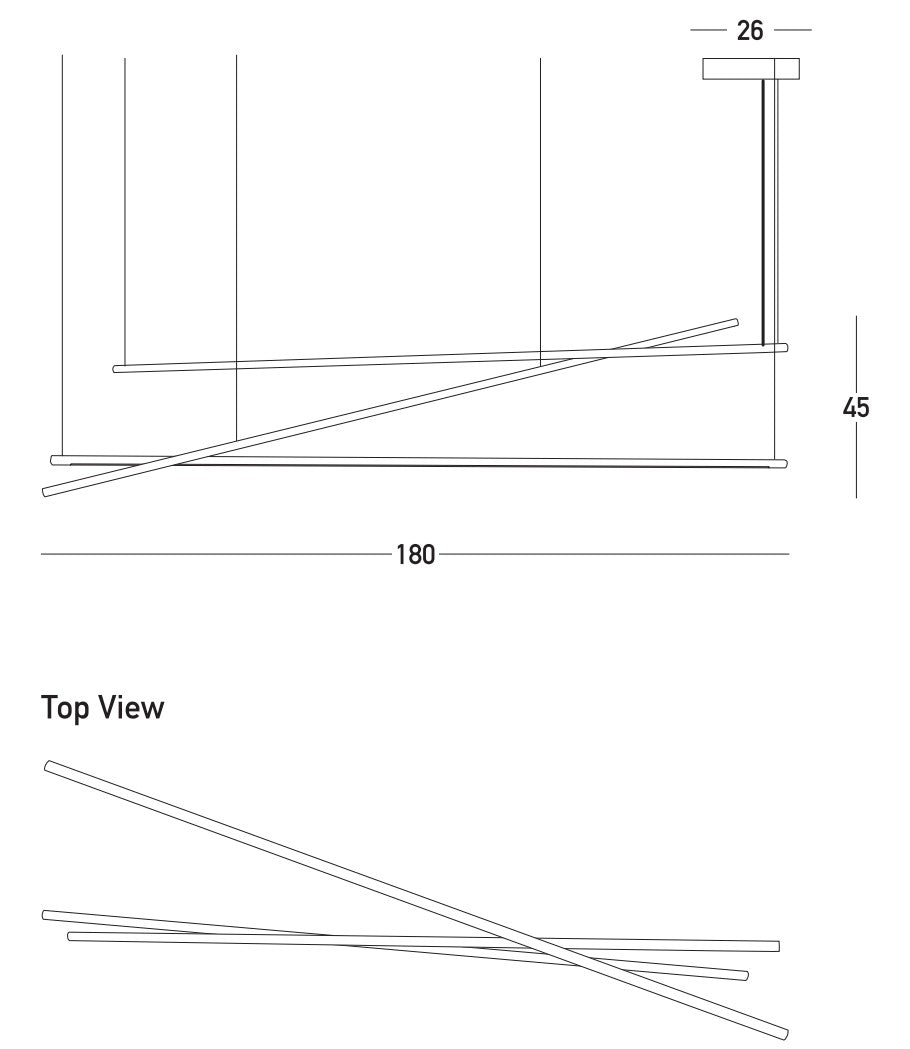 26

45

180

Top View