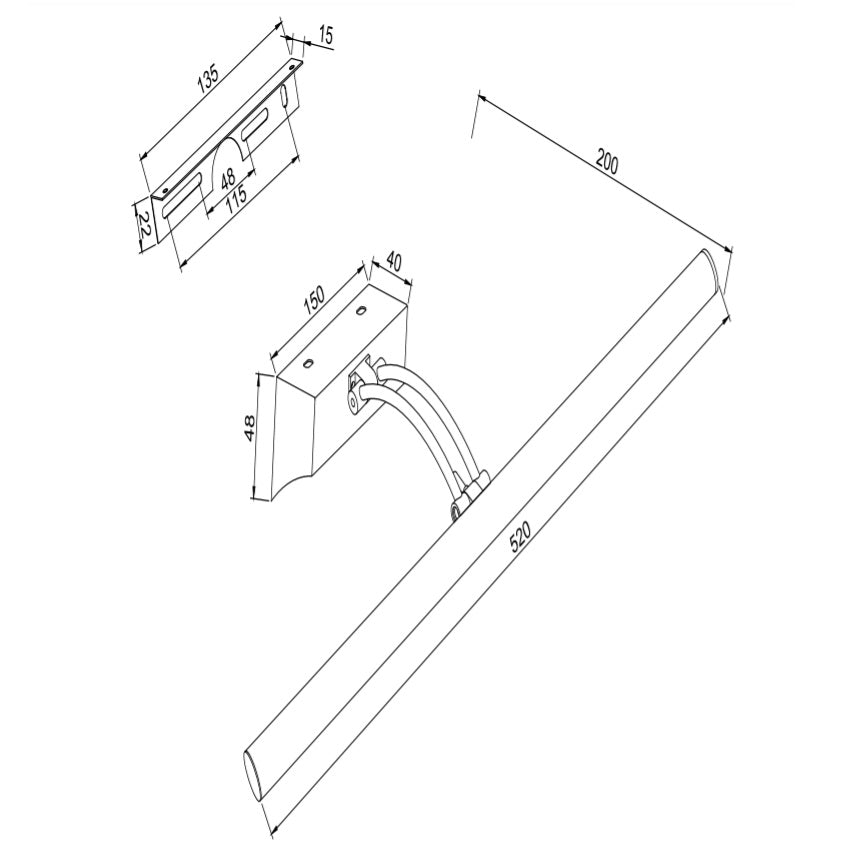 135
15
48
115
22
200
40
150
48
520