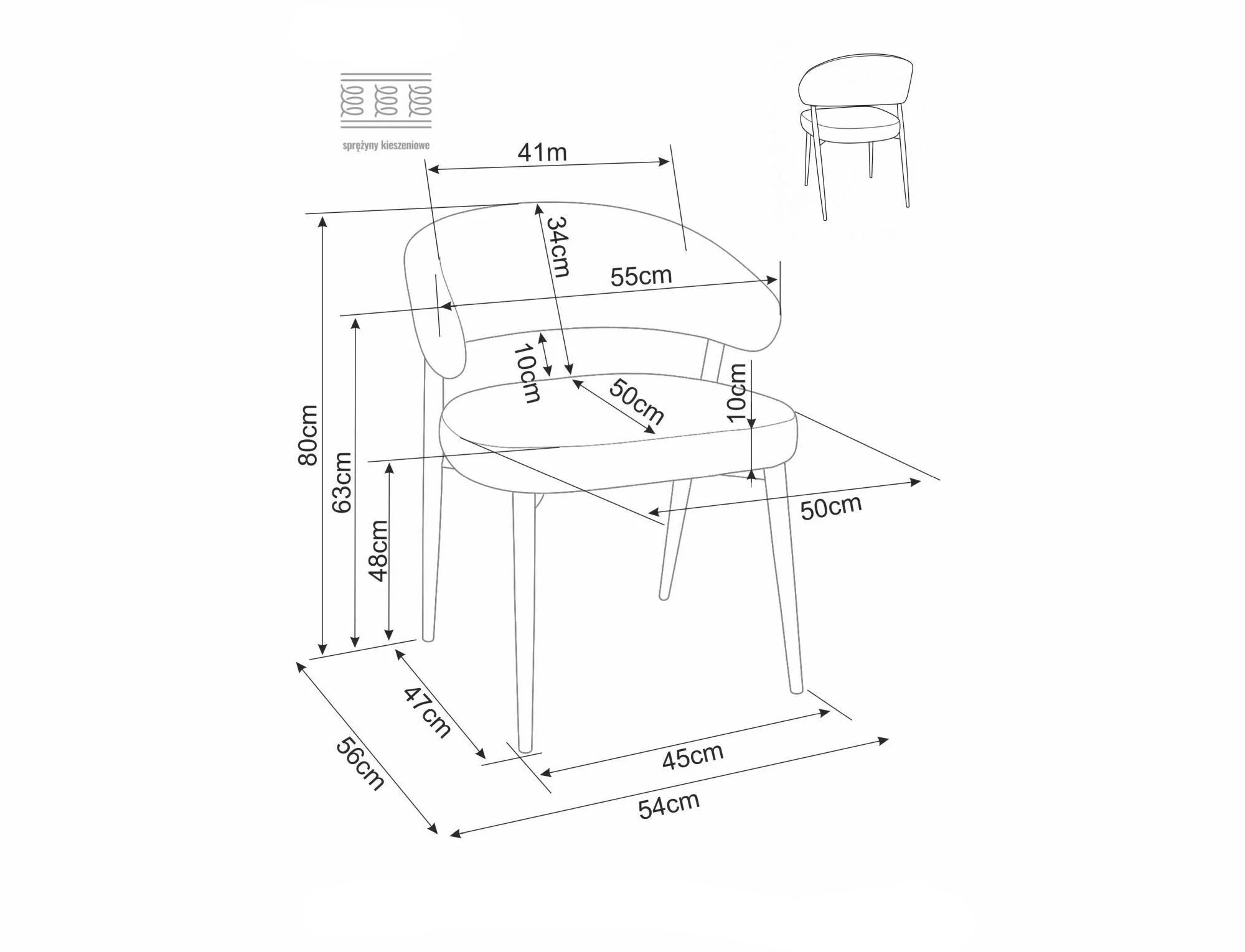 sprężyny kieszeniowe

41m

34cm

55cm

10cm

50cm

10cm

80cm

63cm

48cm

50cm

47cm

56cm

45cm

54cm